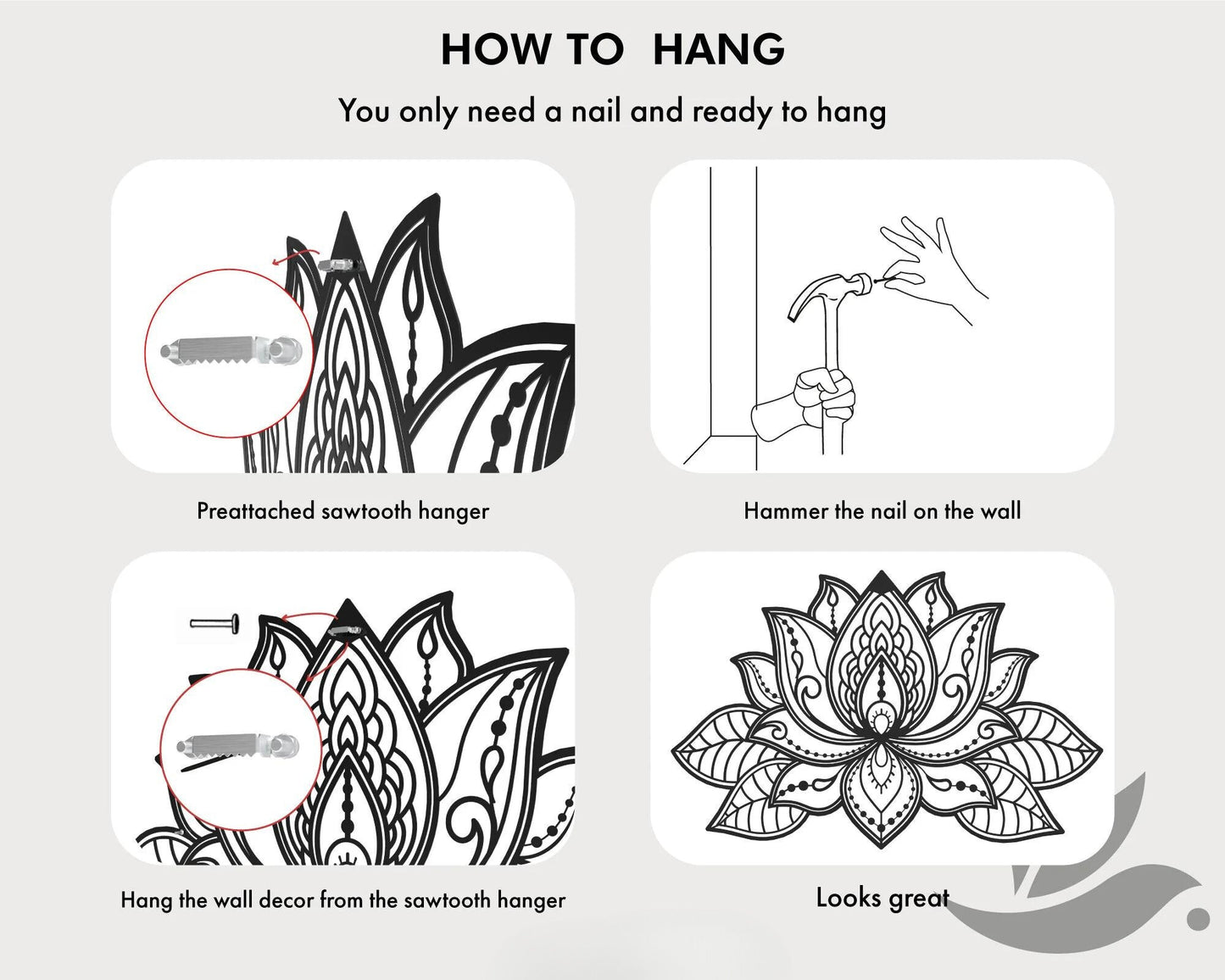 HOW TO HANG

You only need a nail and ready to hang

Preattached sawtooth hanger

Hammer the nail on the wall

Hang the wall decor from the sawtooth hanger

Looks great